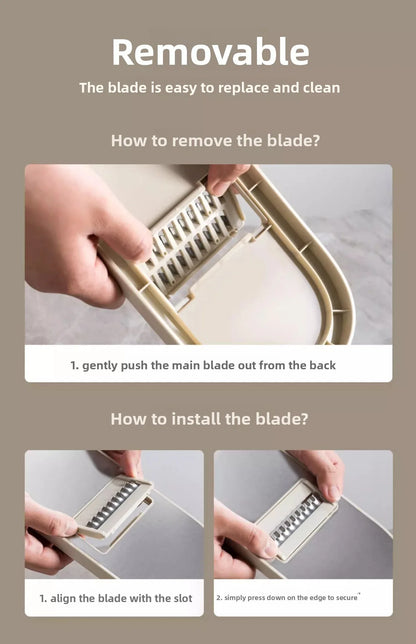 Removable

The blade is easy to replace and clean

How to remove the blade?

1. gently push the main blade out from the back

How to install the blade?

1. align the blade with the slot

2. simply press down on the edge to secure